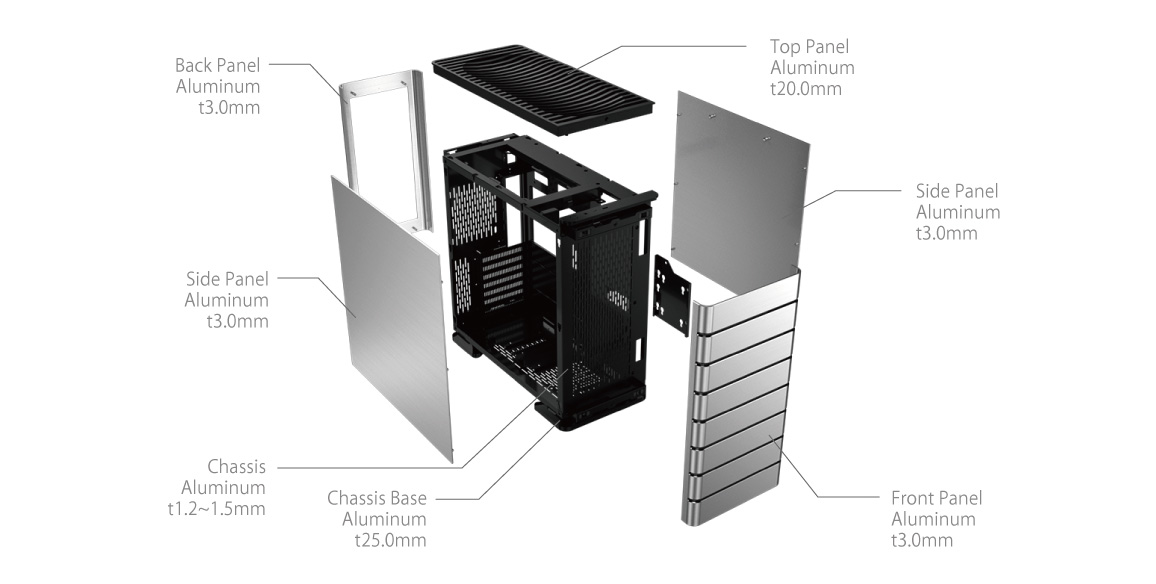 Back Panel
Aluminum
t3.0mm

Top Panel
Aluminum
t20.0mm

Side Panel
Aluminum
t3.0mm

Side Panel
Aluminum
t3.0mm

Chassis
Aluminum
t1.2~1.5mm

Chassis Base
Aluminum
t25.0mm

Front Panel
Aluminum
t3.0mm